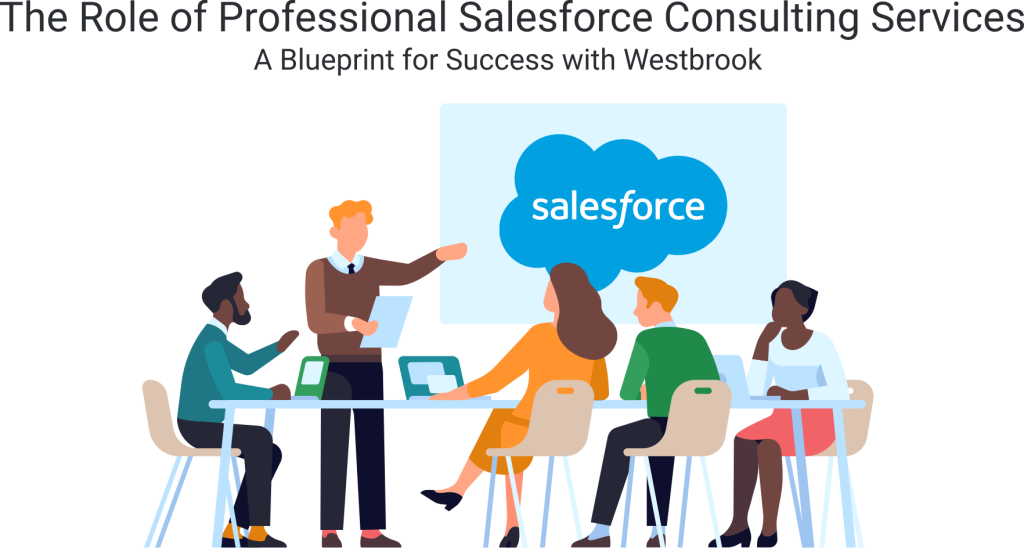 The Role of Professional Salesforce Consulting Services
A Blueprint for Success with Westbrook

salesforce